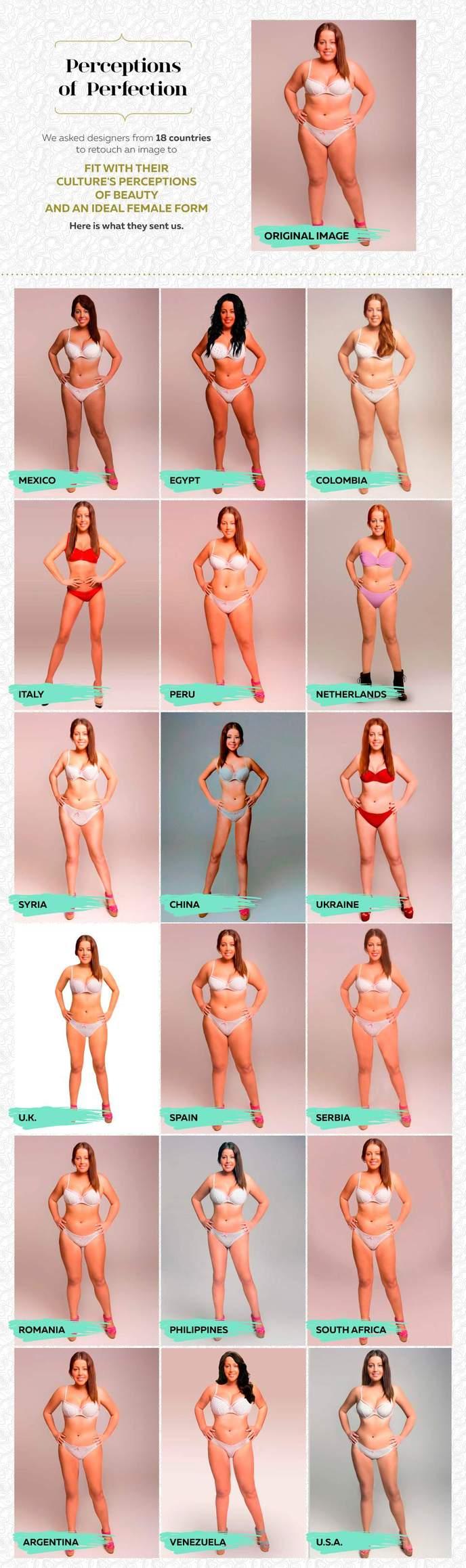 Perceptions of Perfection

We asked designers from 18 countries to retouch an image to

FIT WITH THEIR CULTURE'S PERCEPTIONS OF BEAUTY AND AN IDEAL FEMALE FORM

Here is what they sent us.

ORIGINAL IMAGE

MEXICO

EGYPT

COLOMBIA

ITALY

PERU

NETHERLANDS

SYRIA

CHINA

UKRAINE

U.K.

SPAIN

SERBIA

ROMANIA

PHILIPPINES

SOUTH AFRICA

ARGENTINA

VENEZUELA

U.S.A.